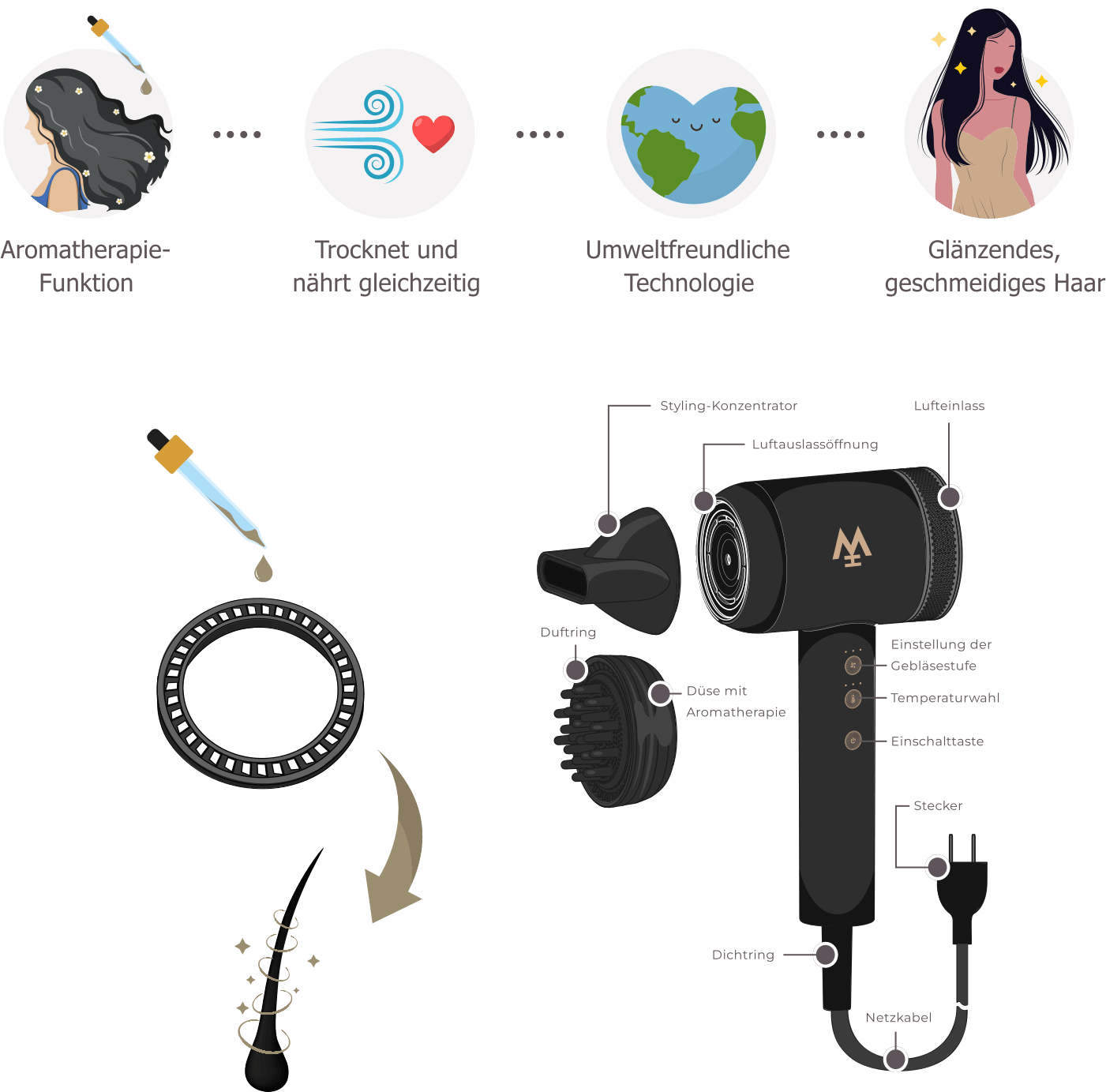 Aromatherapie-Funktion

Trocknet und nährt gleichzeitig

Umweltfreundliche Technologie

Glänzendes, geschmeidiges Haar

Styling-Konzentrator

Lufteinlass

Luftauslassöffnung

Duftring

Düse mit Aromatherapie

Einstellung der Gebläsestufe

Temperaturwahl

Einschalttaste

Stecker

Dichtring

Netzkabel